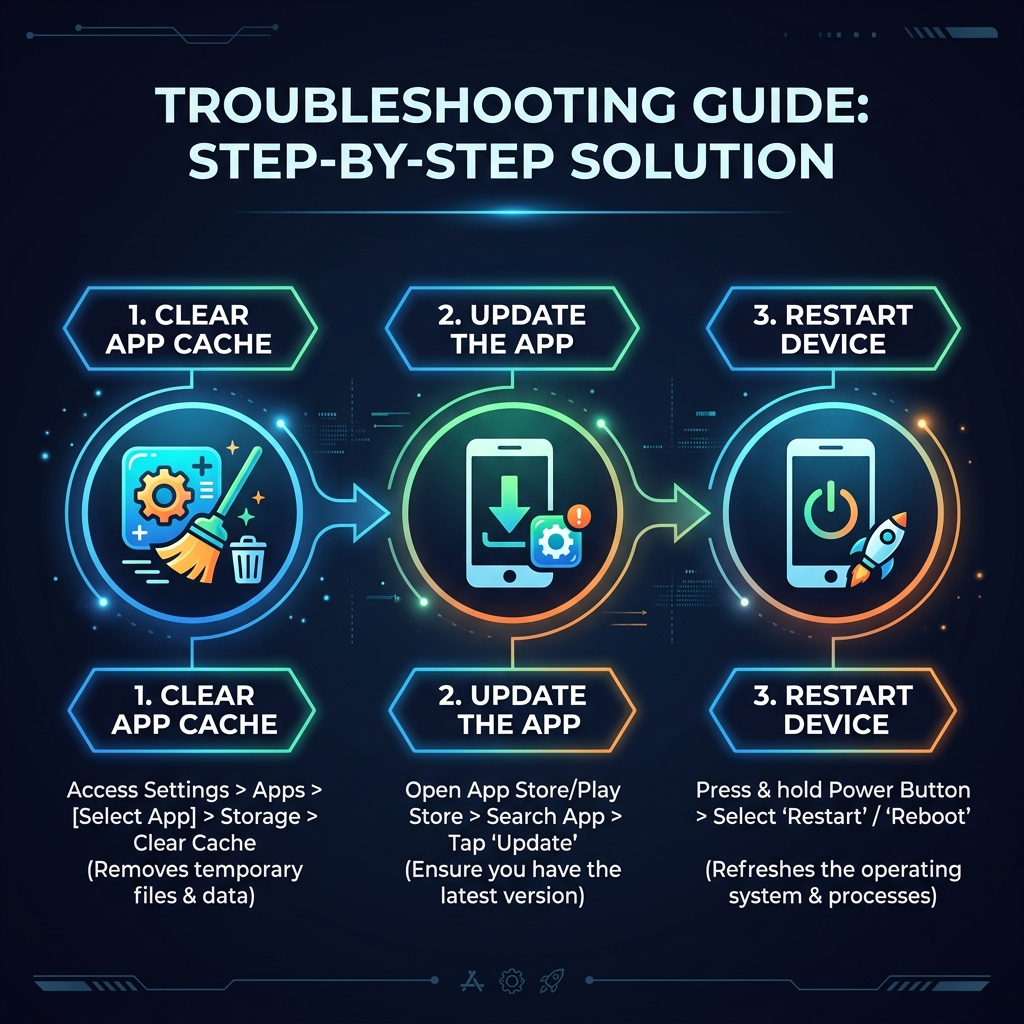 TROUBLESHOOTING GUIDE: STEP-BY-STEP SOLUTION

1. CLEAR APP CACHE

2. UPDATE THE APP

3. RESTART DEVICE

1. CLEAR APP CACHE

Access Settings > Apps > [Select App] > Storage > Clear Cache
(Removes temporary files & data)

2. UPDATE THE APP

Open App Store/Play Store > Search App > Tap 'Update'
(Ensure you have the latest version)

3. RESTART DEVICE

Press & hold Power Button > Select 'Restart' / 'Reboot'

(Refreshes the operating system & processes)